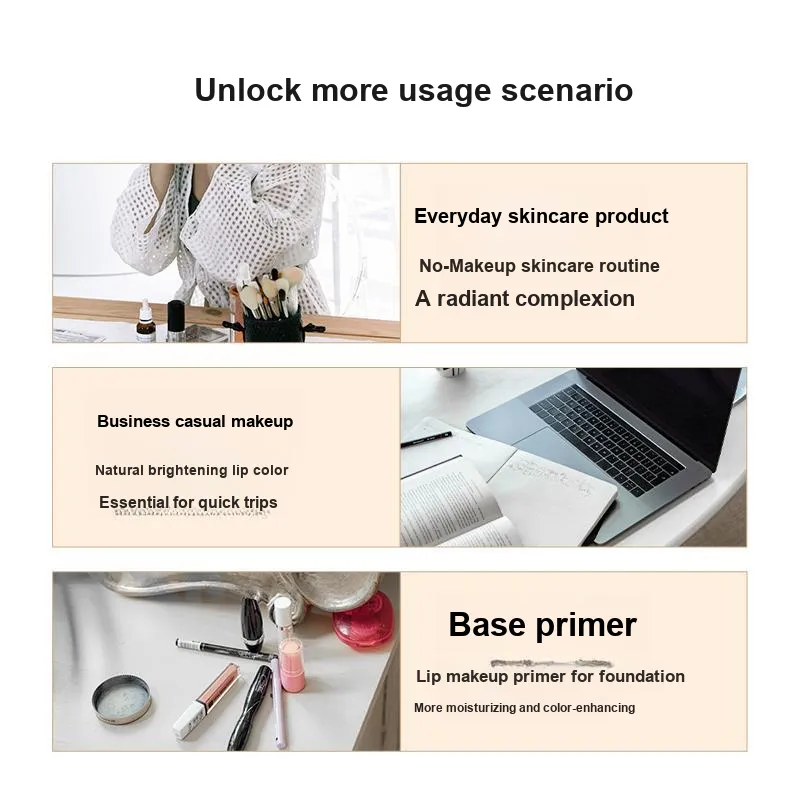 Unlock more usage scenario

Everyday skincare product

No-Makeup skincare routine

A radiant complexion

Business casual makeup

Natural brightening lip color

Essential for quick trips

Base primer

Lip makeup primer for foundation

More moisturizing and color-enhancing