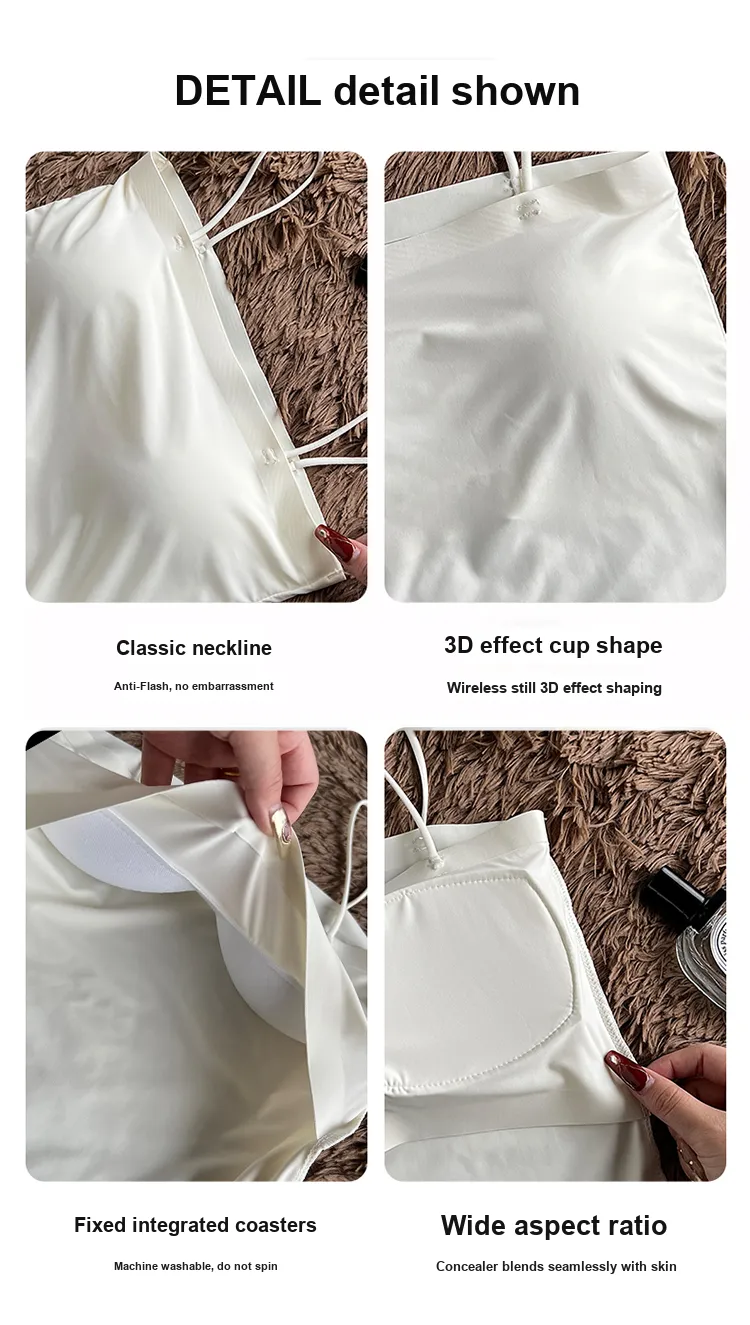 DETAIL detail shown

Classic neckline

Anti-Flash, no embarrassment

3D effect cup shape

Wireless still 3D effect shaping

Fixed integrated coasters

Machine washable, do not spin

Wide aspect ratio

Concealer blends seamlessly with skin