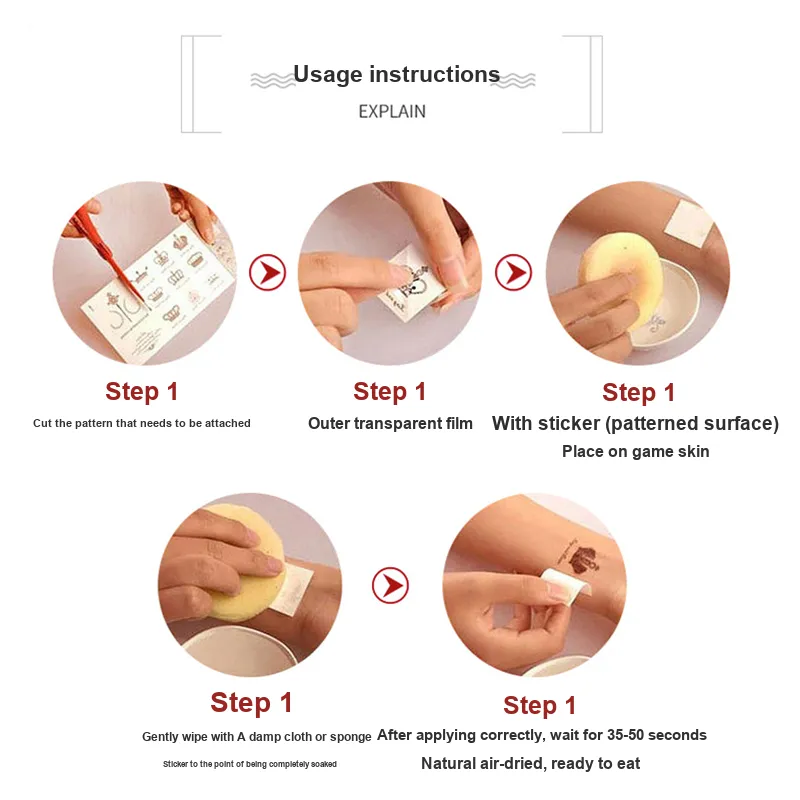 Usage instructions
EXPLAIN

Step 1
Cut the pattern that needs to be attached

Step 1
Outer transparent film

Step 1
With sticker (patterned surface)
Place on game skin

Step 1
Gently wipe with A damp cloth or sponge
Sticker to the point of being completely soaked

Step 1
After applying correctly, wait for 35-50 seconds
Natural air-dried, ready to eat