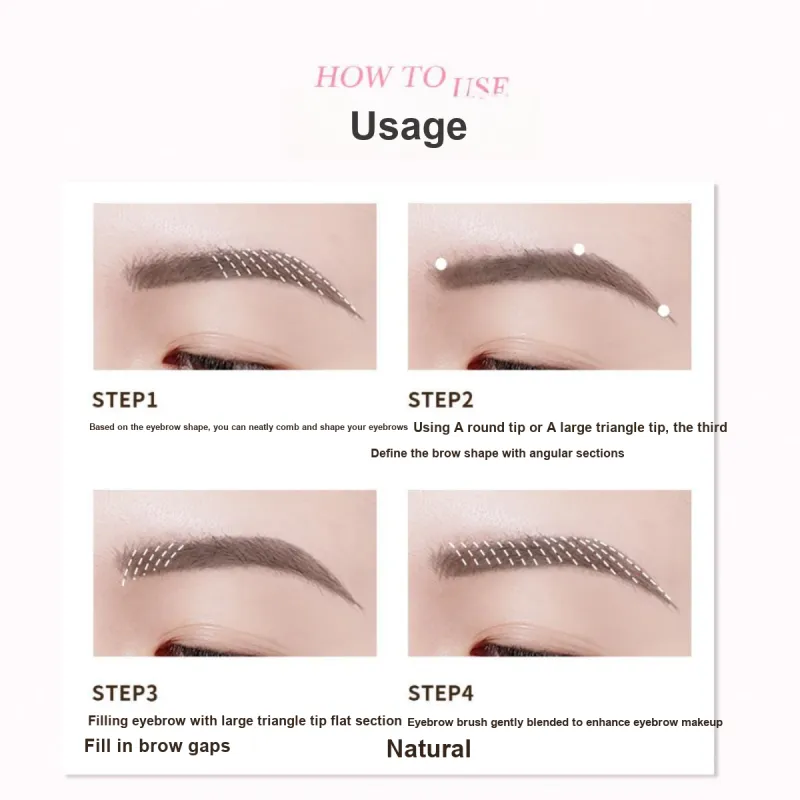 HOW TO USE
Usage

STEP1
Based on the eyebrow shape, you can neatly comb and shape your eyebrows

STEP2
Using A round tip or A large triangle tip, the third
Define the brow shape with angular sections

STEP3
Filling eyebrow with large triangle tip flat section
Fill in brow gaps

STEP4
Eyebrow brush gently blended to enhance eyebrow makeup
Natural