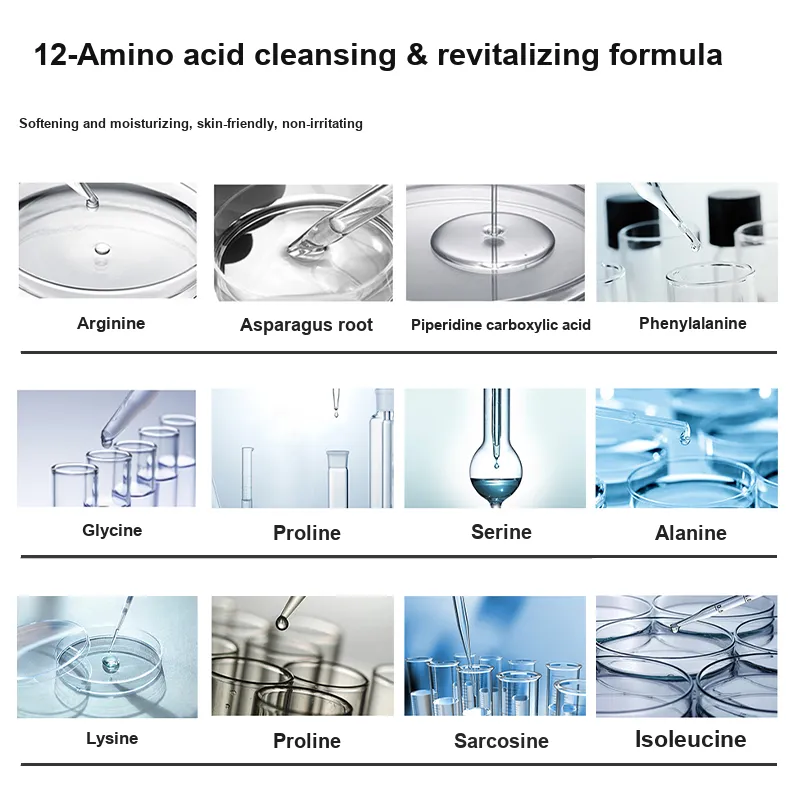 12-Amino acid cleansing & revitalizing formula

Softening and moisturizing, skin-friendly, non-irritating

Arginine

Asparagus root

Piperidine carboxylic acid

Phenylalanine

Glycine

Proline

Serine

Alanine

Lysine

Proline

Sarcosine

Isoleucine