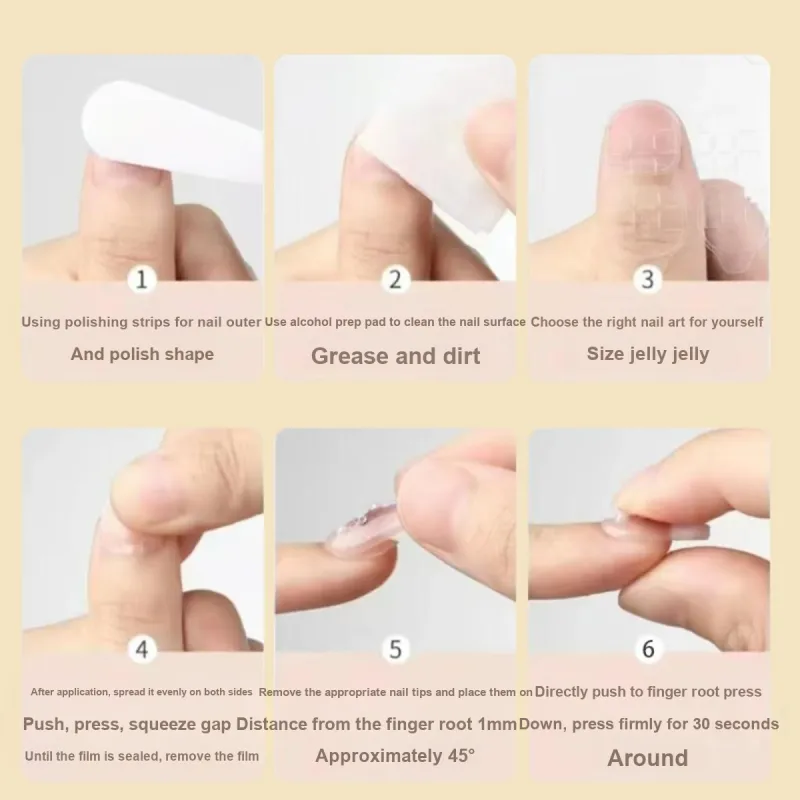 1

Using polishing strips for nail outer

And polish shape

2

Use alcohol prep pad to clean the nail surface

Grease and dirt

3

Choose the right nail art for yourself

Size jelly jelly

4

After application, spread it evenly on both sides

Push, press, squeeze gap

Until the film is sealed, remove the film

5

Remove the appropriate nail tips and place them on

Distance from the finger root 1mm

Approximately 45°

6

Directly push to finger root press

Down, press firmly for 30 seconds

Around