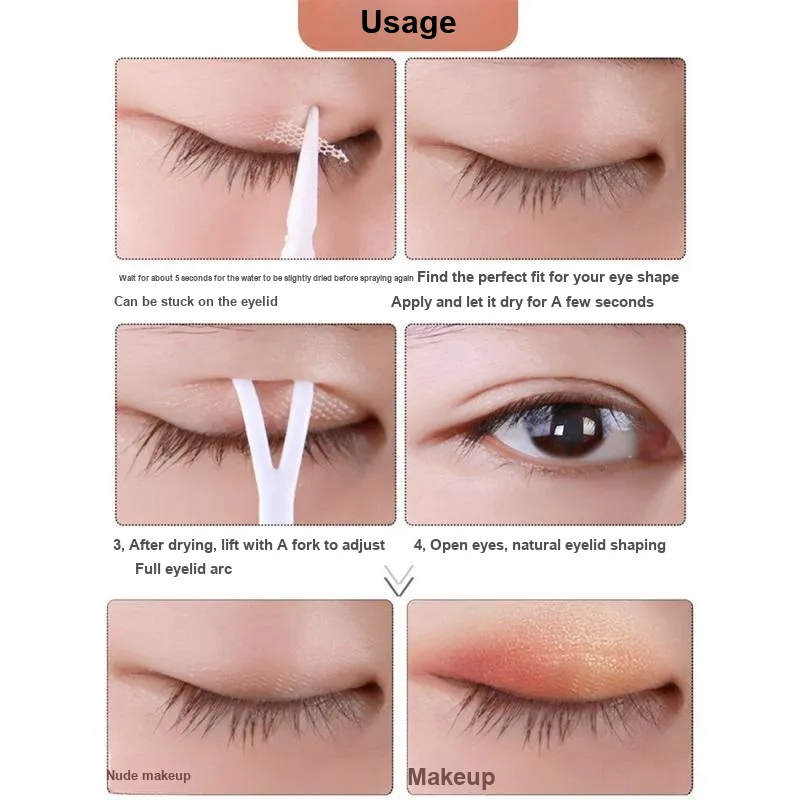 Usage

Wait for about 5 seconds for the water to be slightly dried before spraying again

Can be stuck on the eyelid

Find the perfect fit for your eye shape

Apply and let it dry for A few seconds

3, After drying, lift with A fork to adjust Full eyelid arc

4, Open eyes, natural eyelid shaping

Nude makeup

Makeup