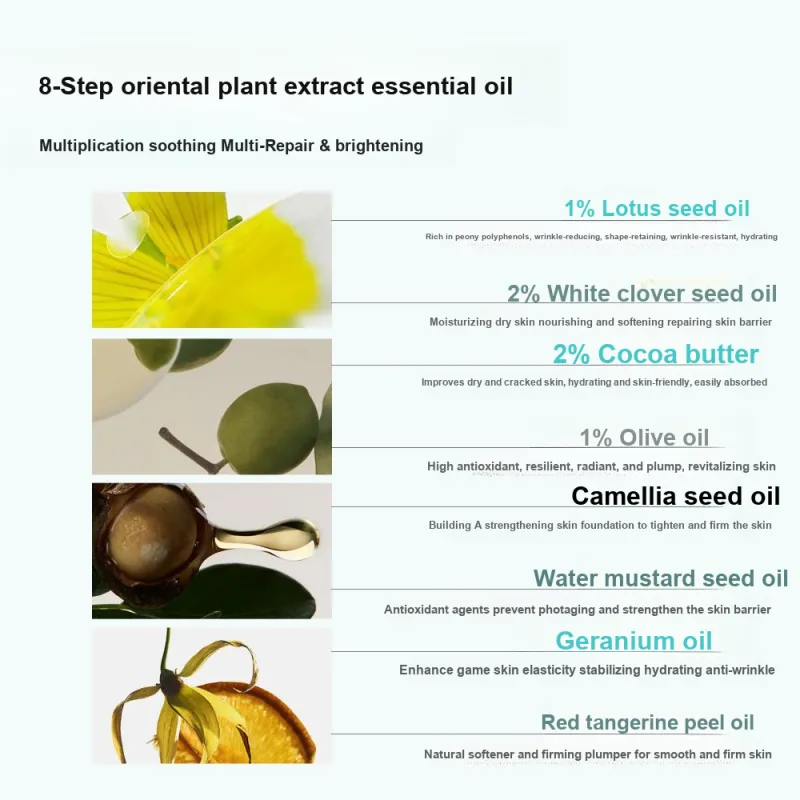 8-Step oriental plant extract essential oil

Multiplication soothing Multi-Repair & brightening

1% Lotus seed oil

Rich in peony polyphenols, wrinkle-reducing, shape-retaining, wrinkle-resistant, hydrating

2% White clover seed oil

Moisturizing dry skin nourishing and softening repairing skin barrier

2% Cocoa butter

Improves dry and cracked skin, hydrating and skin-friendly, easily absorbed

1% Olive oil

High antioxidant, resilient, radiant, and plump, revitalizing skin

Camellia seed oil

Building A strengthening skin foundation to tighten and firm the skin

Water mustard seed oil

Antioxidant agents prevent photaging and strengthen the skin barrier

Geranium oil

Enhance game skin elasticity stabilizing hydrating anti-wrinkle

Red tangerine peel oil

Natural softener and firming plumper for smooth and firm skin