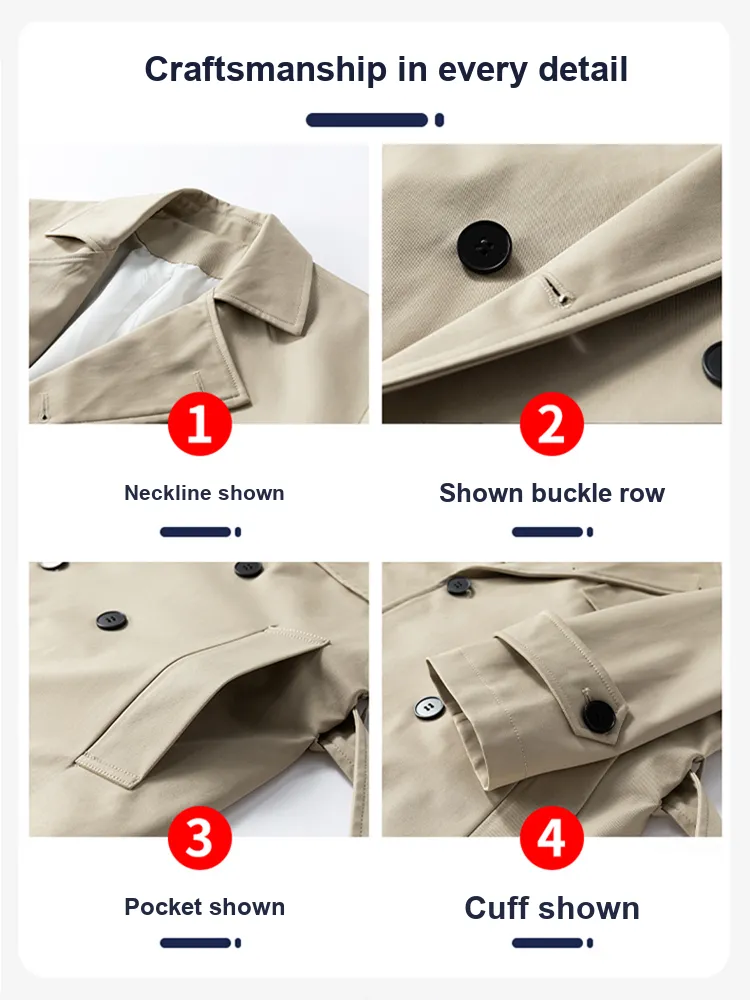 Craftsmanship in every detail

1

Neckline shown

2

Shown buckle row

3

Pocket shown

4

Cuff shown