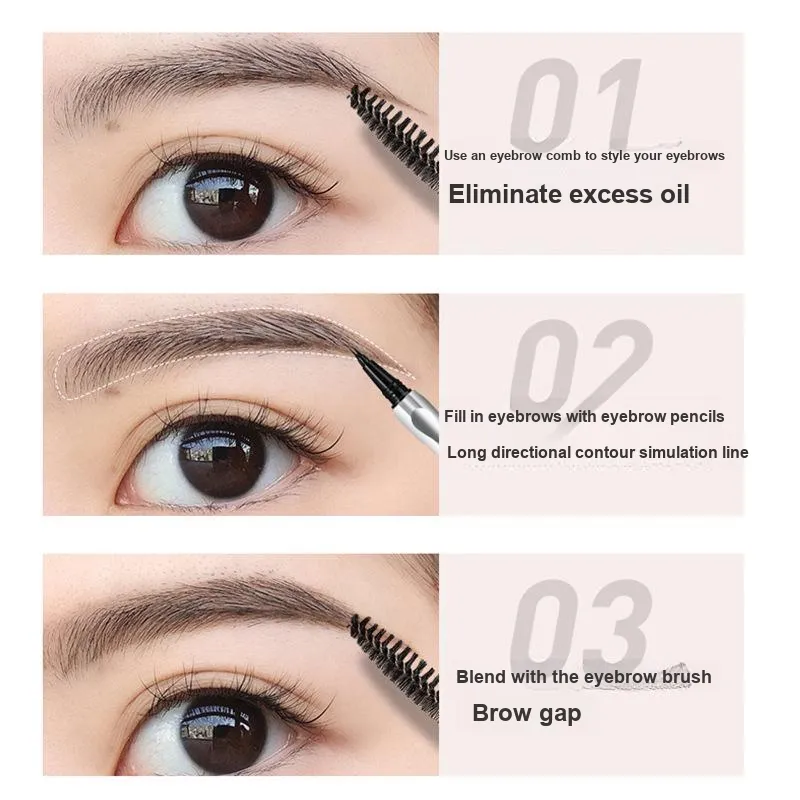 01
Use an eyebrow comb to style your eyebrows
Eliminate excess oil

02
Fill in eyebrows with eyebrow pencils
Long directional contour simulation line

03
Blend with the eyebrow brush
Brow gap