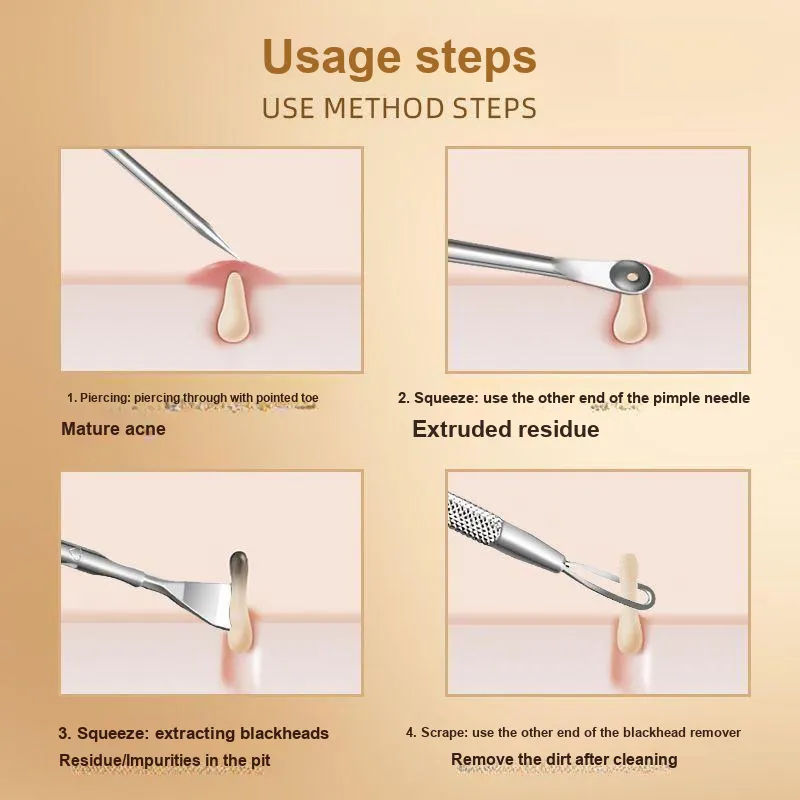 Usage steps

USE METHOD STEPS

1. Piercing: piercing through with pointed toe

Mature acne

2. Squeeze: use the other end of the pimple needle

Extruded residue

3. Squeeze: extracting blackheads

Residue/Impurities in the pit

4. Scrape: use the other end of the blackhead remover

Remove the dirt after cleaning