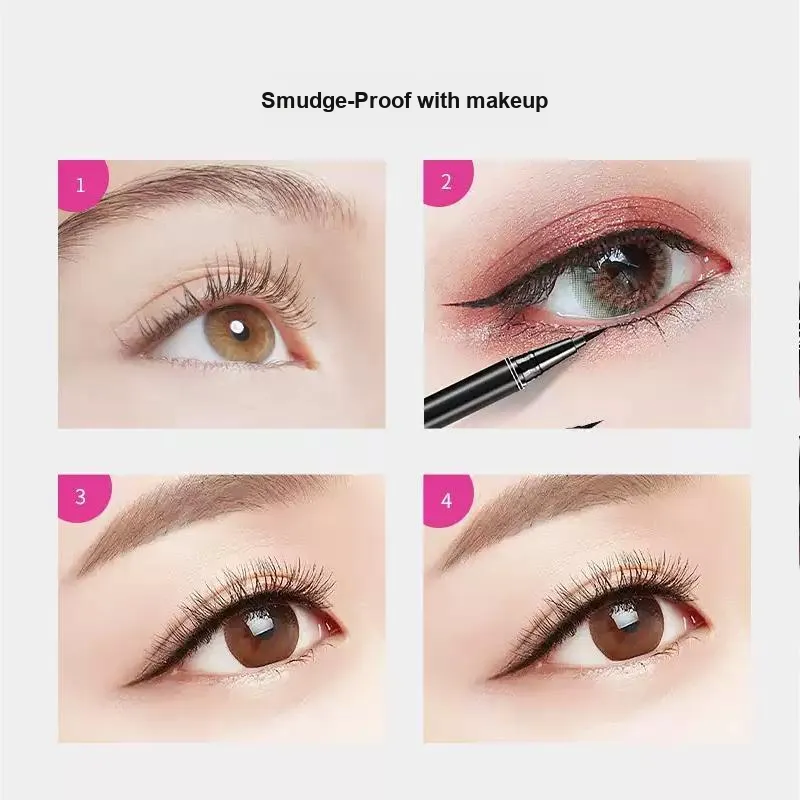 Smudge-Proof with makeup

1

2

3

4