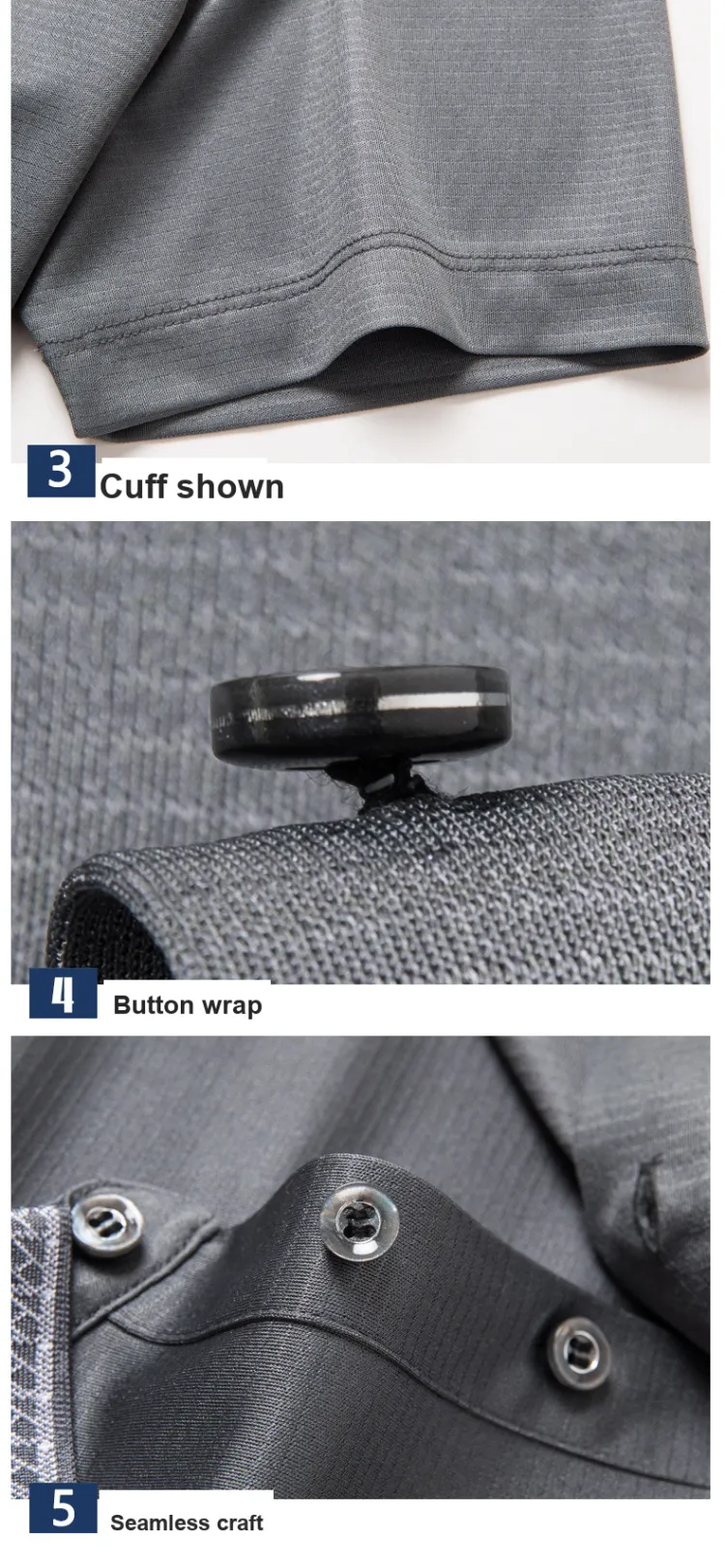 3 Cuff shown

4 Button wrap

5 Seamless craft