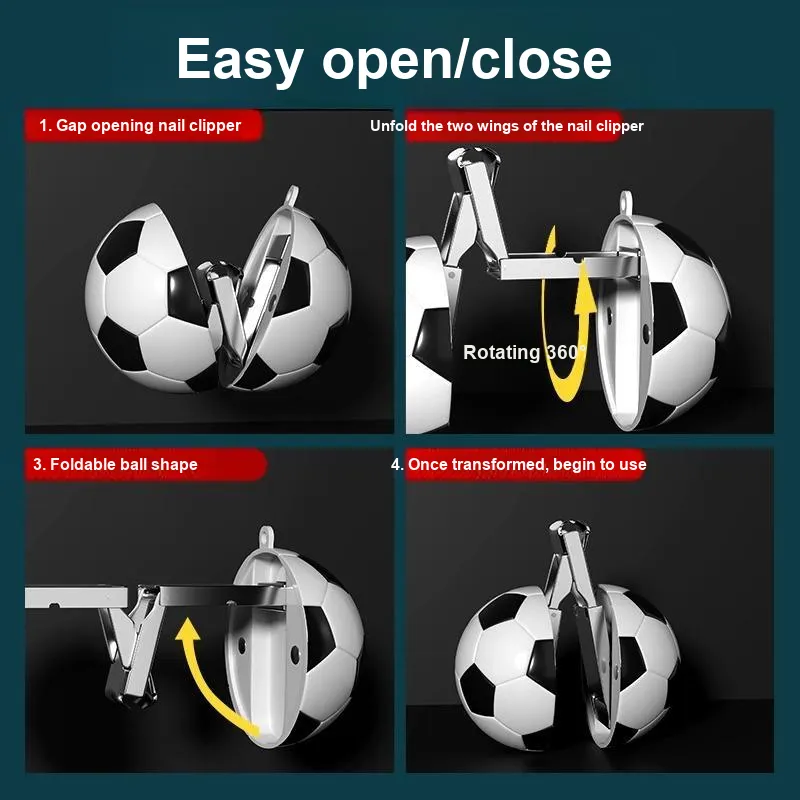 Easy open/close

1. Gap opening nail clipper

Unfold the two wings of the nail clipper

Rotating 360°

3. Foldable ball shape

4. Once transformed, begin to use