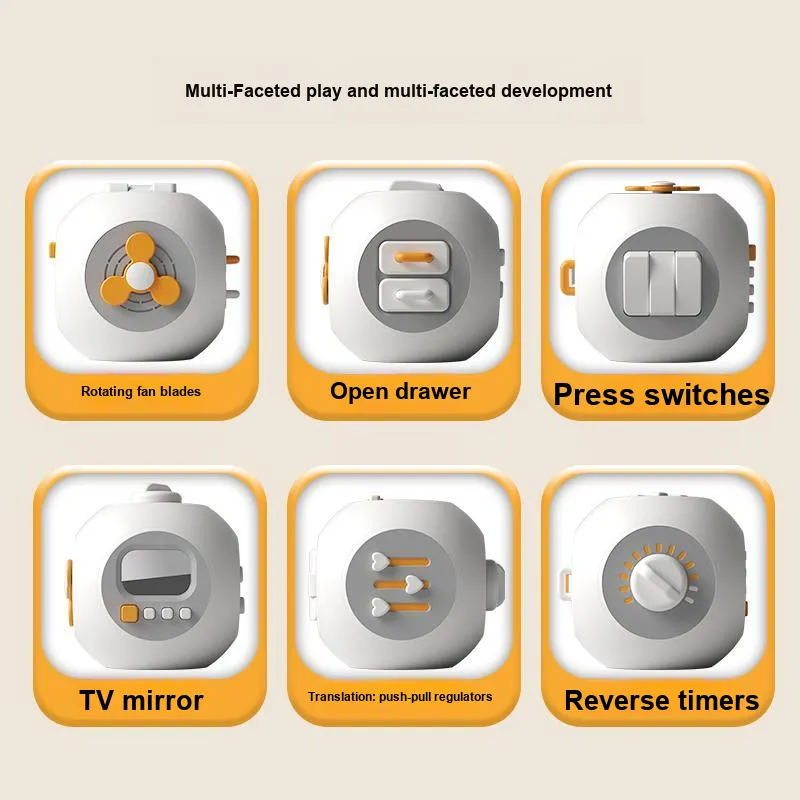 Multi-Faceted play and multi-faceted development

Rotating fan blades

Open drawer

Press switches

TV mirror

Translation: push-pull regulators

Reverse timers