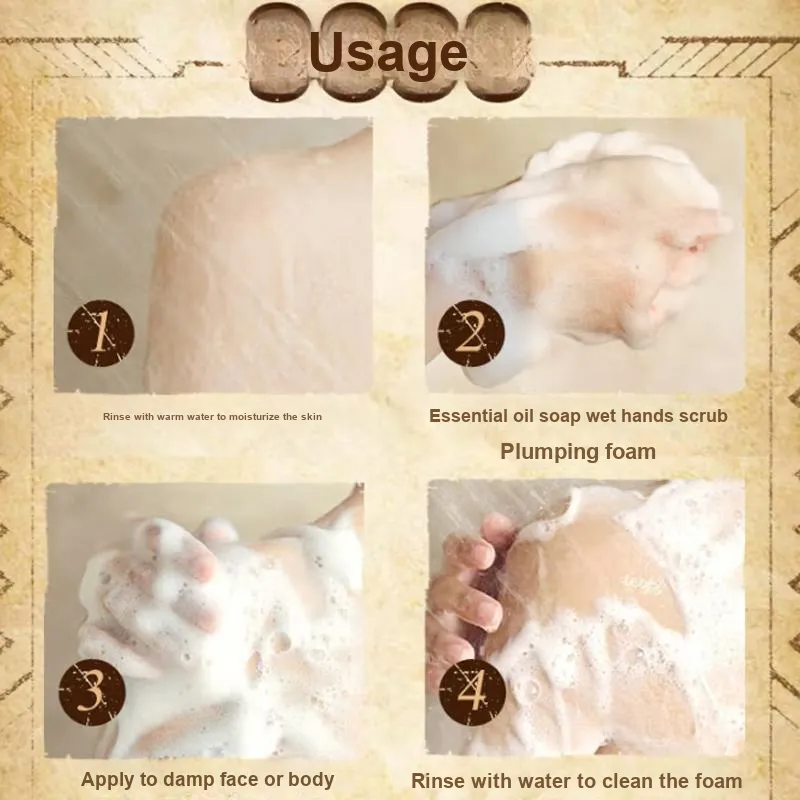 Usage

1

Rinse with warm water to moisturize the skin

2

Essential oil soap wet hands scrub

Plumping foam

3

Apply to damp face or body

4

Rinse with water to clean the foam