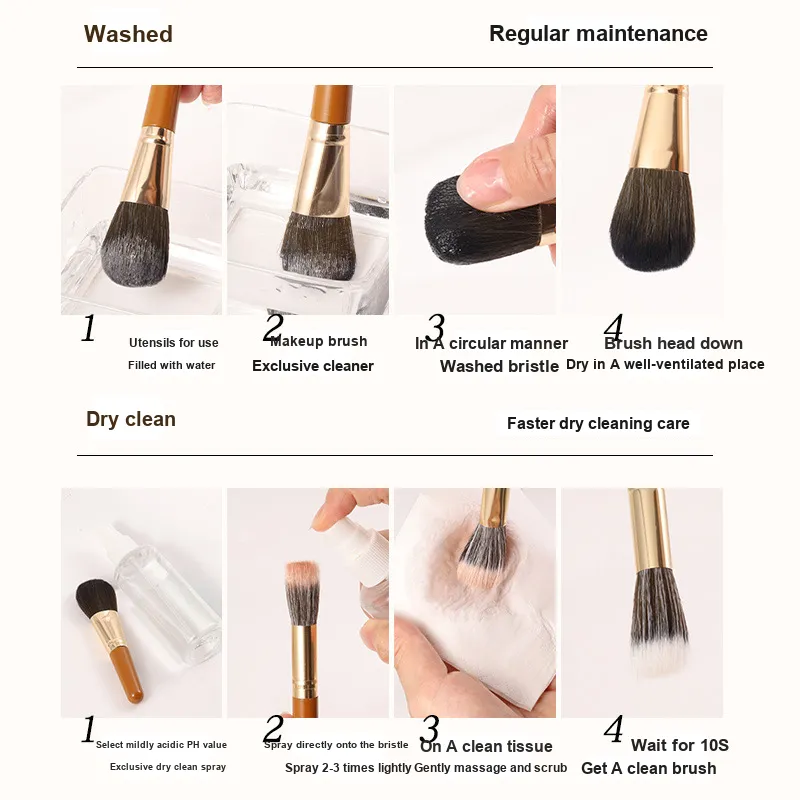 Washed

Regular maintenance

1 Utensils for use
Filled with water

2 Makeup brush
Exclusive cleaner

3 In A circular manner
Washed bristle

4 Brush head down
Dry in A well-ventilated place

Dry clean

Faster dry cleaning care

1 Select mildly acidic PH value
Exclusive dry clean spray

2 Spray directly onto the bristle
Spray 2-3 times lightly

3 On A clean tissue
Gently massage and scrub

4 Wait for 10S
Get A clean brush