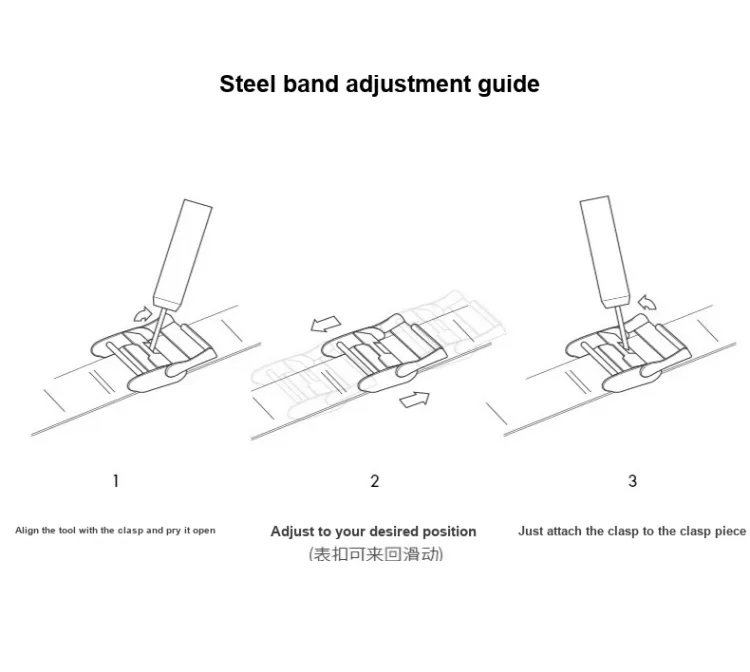 Steel band adjustment guide

1

Align the tool with the clasp and pry it open

2

Adjust to your desired position
(表扣可来回滑动)

3

Just attach the clasp to the clasp piece