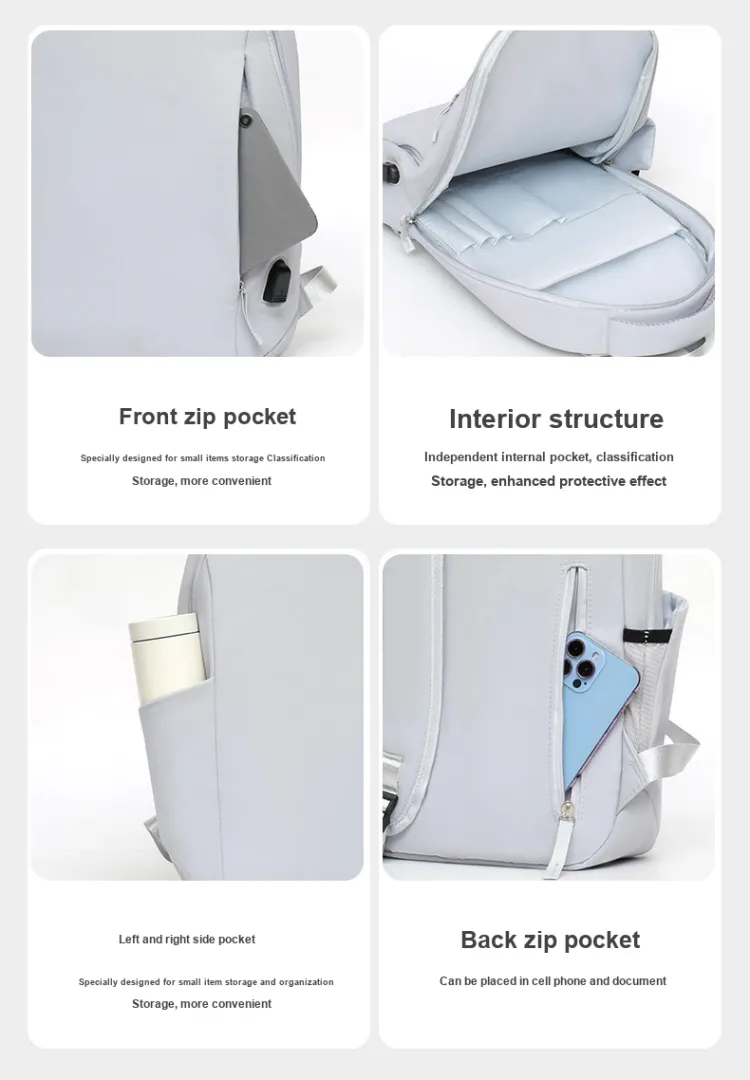 Front zip pocket

Specially designed for small items storage Classification

Storage, more convenient

Interior structure

Independent internal pocket, classification

Storage, enhanced protective effect

Left and right side pocket

Specially designed for small item storage and organization

Storage, more convenient

Back zip pocket

Can be placed in cell phone and document