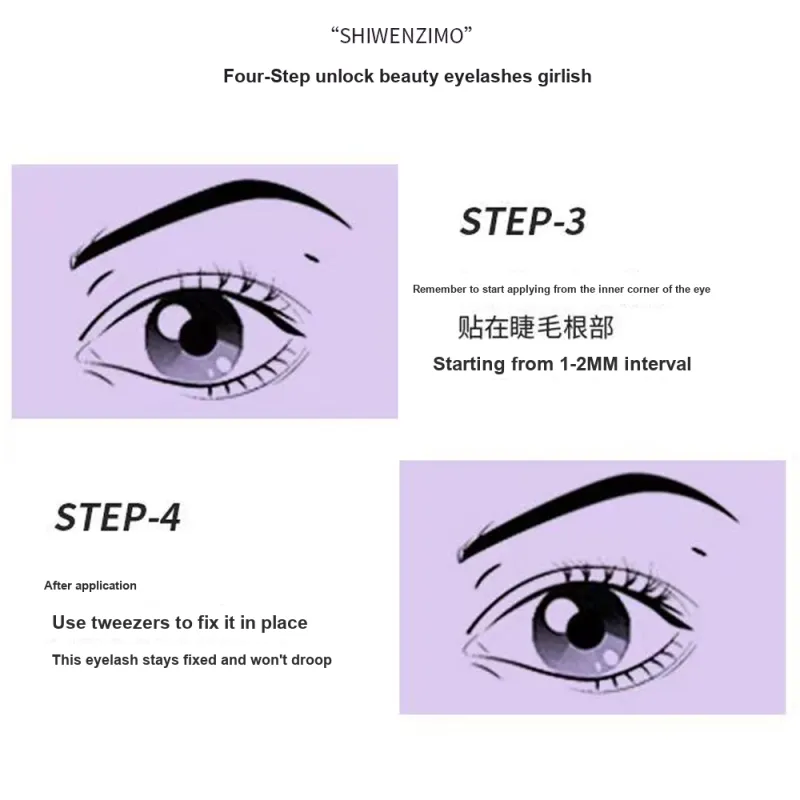 “SHIWENZIMO”

Four-Step unlock beauty eyelashes girlish

STEP-3

Remember to start applying from the inner corner of the eye

贴在睫毛根部

Starting from 1-2MM interval

STEP-4

After application

Use tweezers to fix it in place

This eyelash stays fixed and won't droop