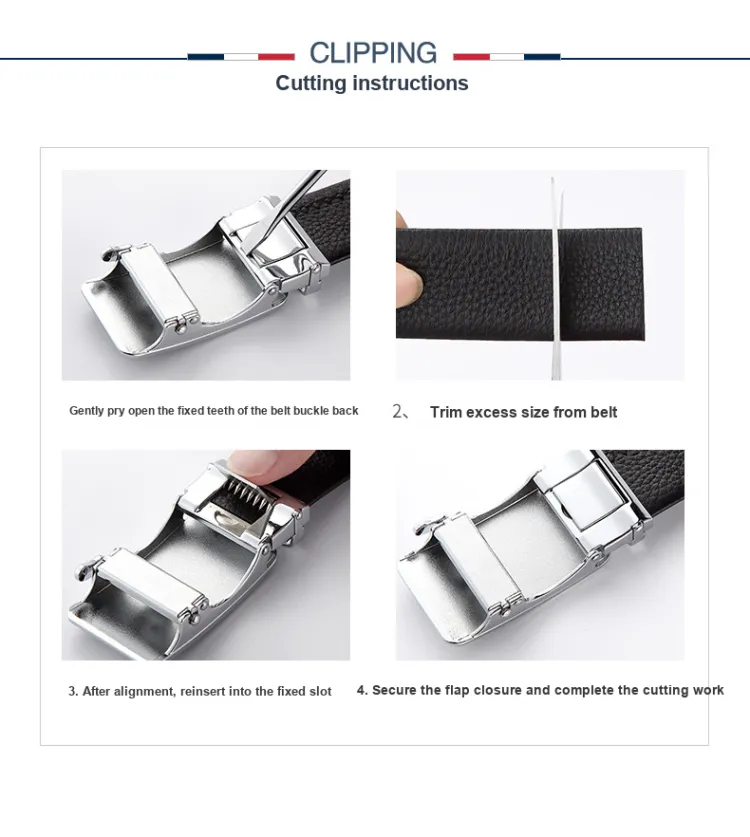 CLIPPING
Cutting instructions

Gently pry open the fixed teeth of the belt buckle back

2、 Trim excess size from belt

3. After alignment, reinsert into the fixed slot

4. Secure the flap closure and complete the cutting work