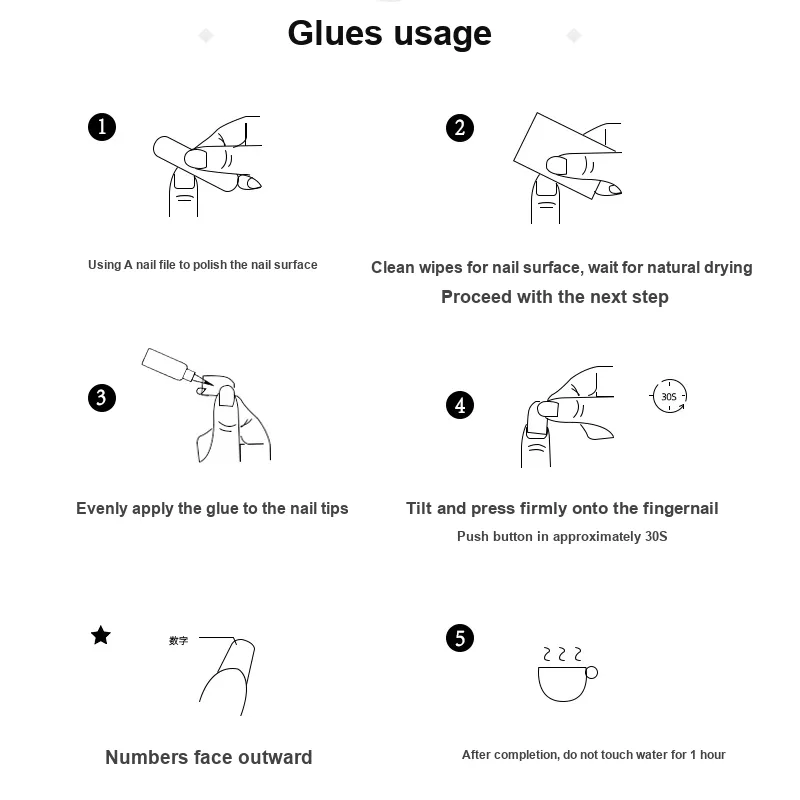 Glues usage

1

Using A nail file to polish the nail surface

2

Clean wipes for nail surface, wait for natural drying

Proceed with the next step

3

Evenly apply the glue to the nail tips

4

30S

Tilt and press firmly onto the fingernail

Push button in approximately 30S

★

数字

Numbers face outward

5

After completion, do not touch water for 1 hour