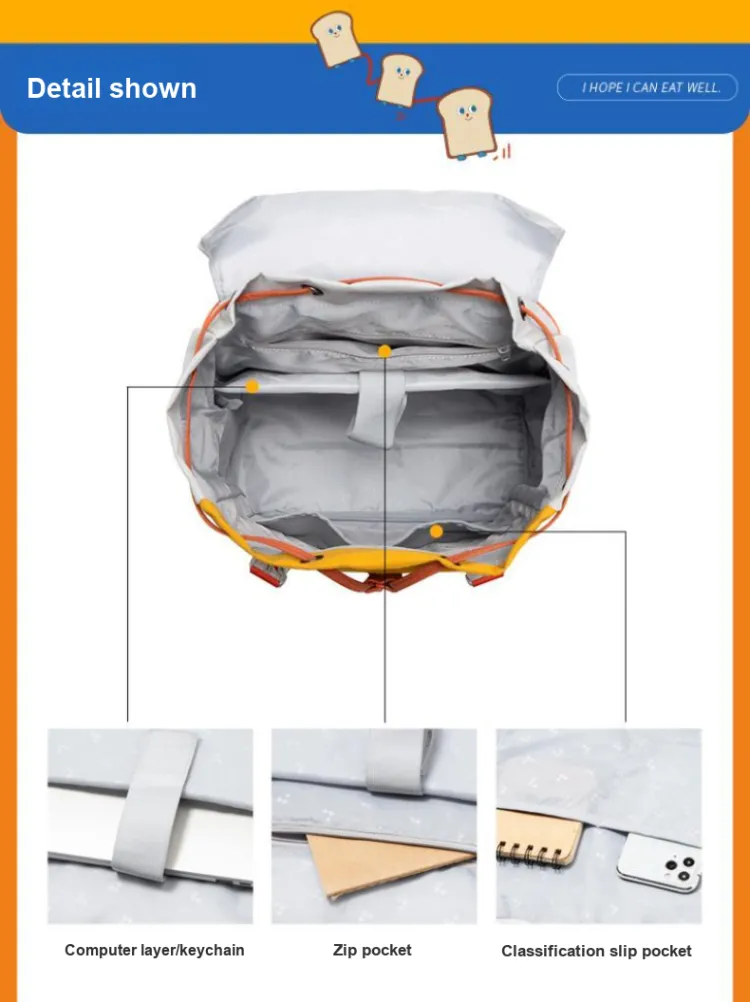 Detail shown

I HOPE I CAN EAT WELL.

Computer layer/keychain

Zip pocket

Classification slip pocket