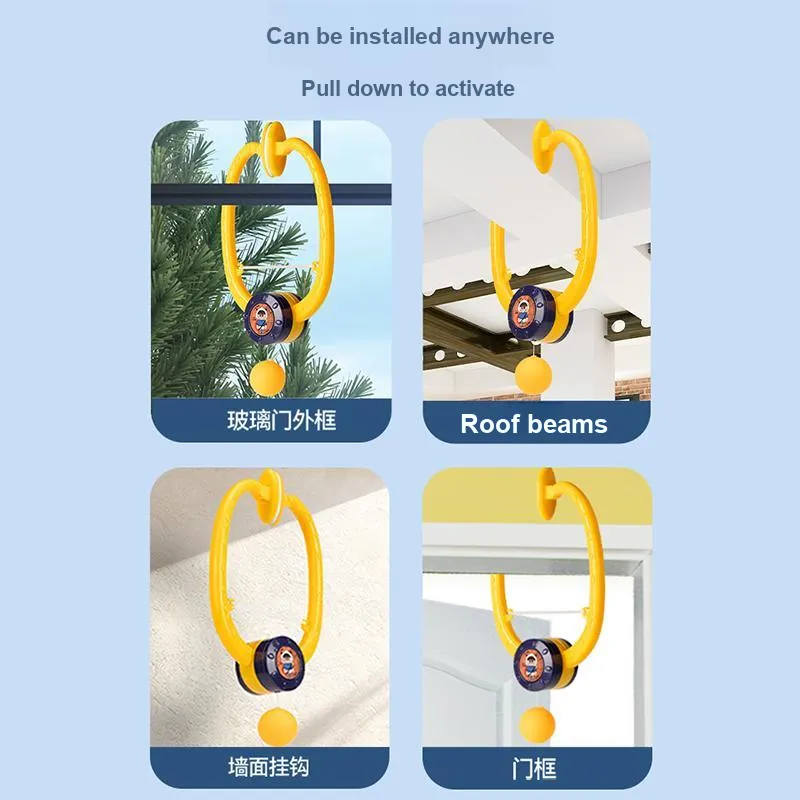 Can be installed anywhere

Pull down to activate

玻璃门外框

Roof beams

墙面挂钩

门框