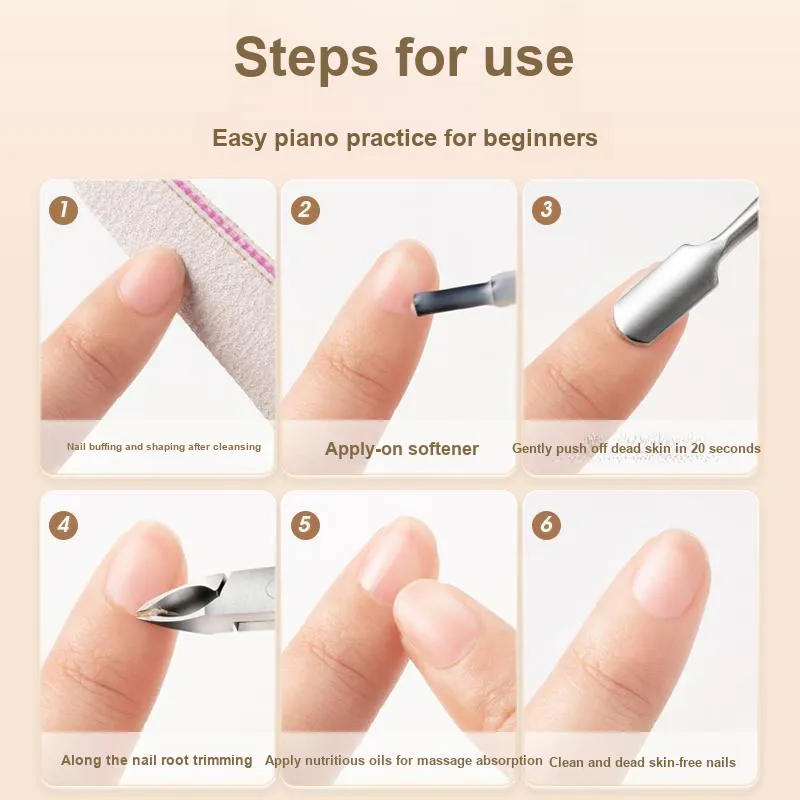 Steps for use

Easy piano practice for beginners

1
Nail buffing and shaping after cleansing

2
Apply-on softener

3
Gently push off dead skin in 20 seconds

4
Along the nail root trimming

5
Apply nutritious oils for massage absorption

6
Clean and dead skin-free nails