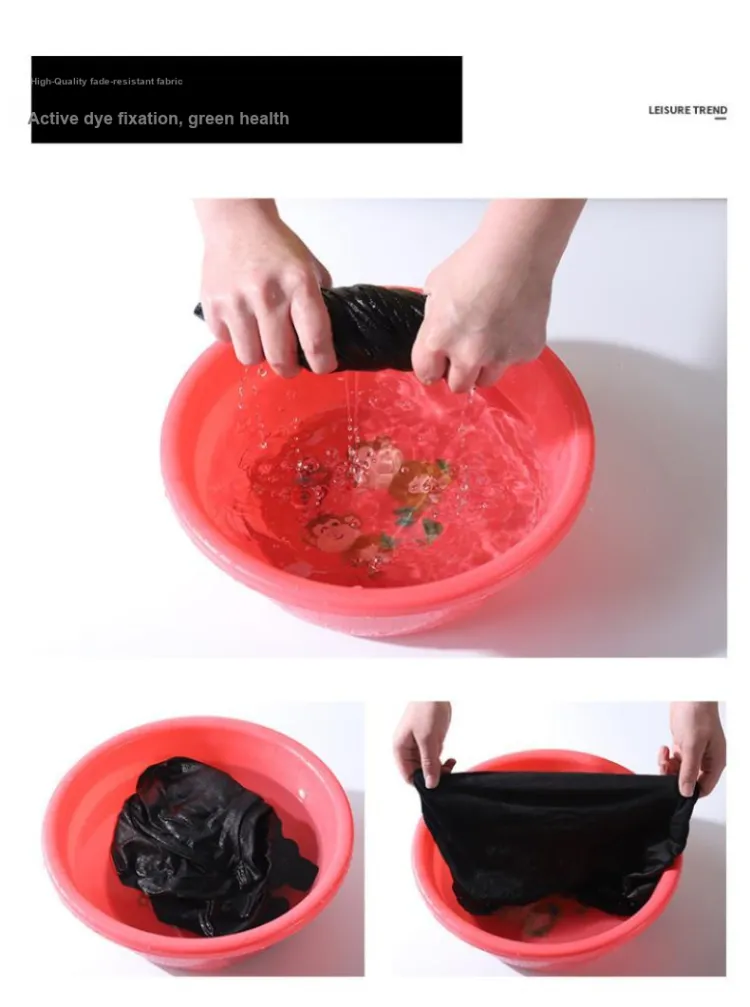 High-Quality fade-resistant fabric

Active dye fixation, green health

LEISURE TREND