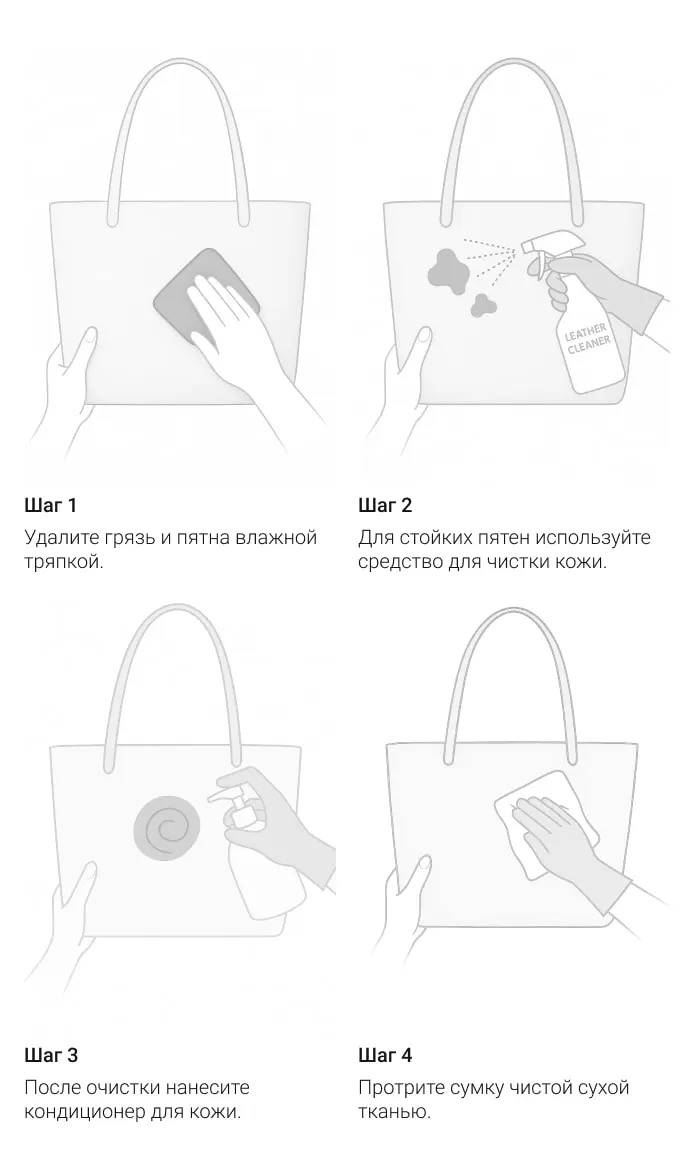 Шаг 1

Удалите грязь и пятна влажной тряпкой.

LEATHER CLEANER

Шаг 2

Для стойких пятен используйте средство для чистки кожи.

Шаг 3

После очистки нанесите кондиционер для кожи.

Шаг 4

Протрите сумку чистой сухой тканью.