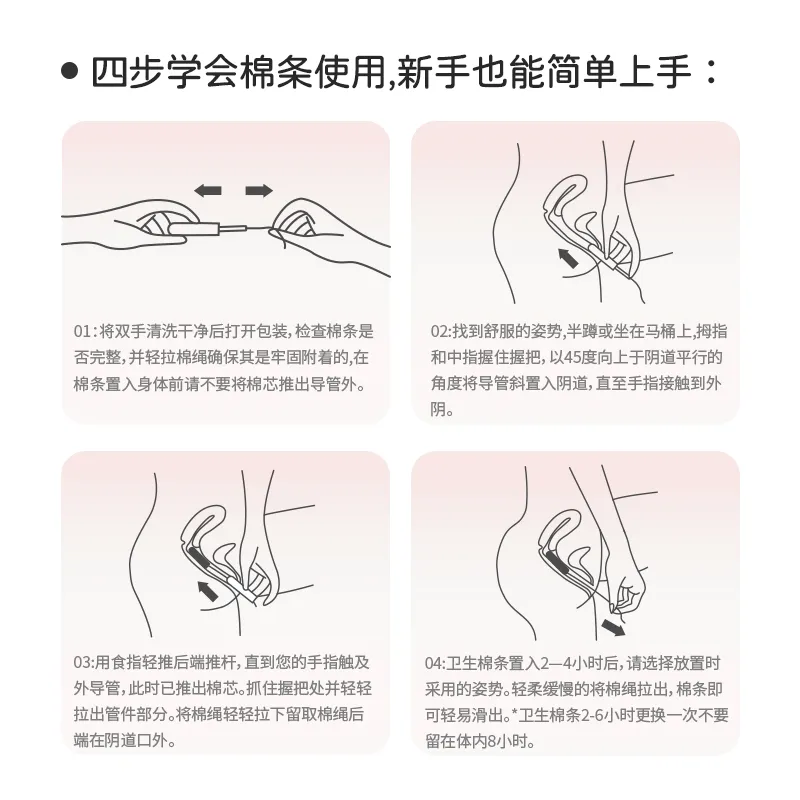 ● 四步学会棉条使用,新手也能简单上手：

01:将双手清洗干净后打开包装,检查棉条是否完整,并轻拉棉绳确保其是牢固附着的,在棉条置入身体前请不要将棉芯推出导管外。

02:找到舒服的姿势,半蹲或坐在马桶上,拇指和中指握住握把,以45度向上于阴道平行的角度将导管斜置入阴道,直至手指接触到外阴。

03:用食指轻推后端推杆,直到您的手指触及外导管,此时已推出棉芯。抓住握把处并轻轻拉出管件部分。将棉绳轻轻拉下留取棉绳后端在阴道口外。

04:卫生棉条置入2—4小时后,请选择放置时采用的姿势。轻柔缓慢的将棉绳拉出,棉条即可轻易滑出。*卫生棉条2-6小时更换一次不要留在体内8小时。