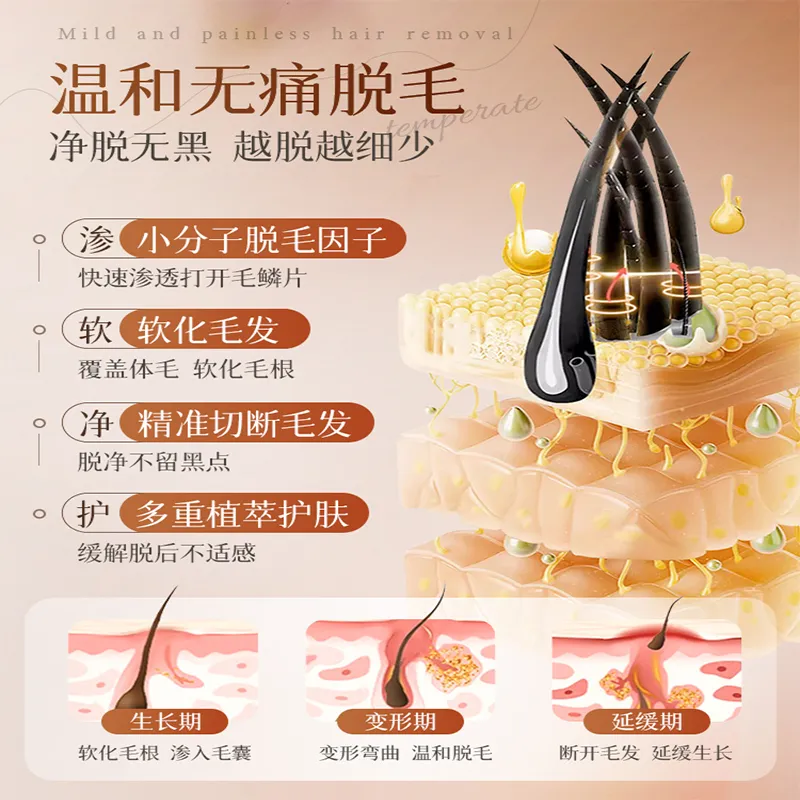 Mild and painless hair removal

温和无痛脱毛

temperate

净脱无黑 越脱越细少

渗 小分子脱毛因子

快速渗透打开毛鳞片

软 软化毛发

覆盖体毛 软化毛根

净 精准切断毛发

脱净不留黑点

护 多重植萃护肤

缓解脱后不适感

生长期

软化毛根 渗入毛囊

变形期

变形弯曲 温和脱毛

延缓期

断开毛发 延缓生长