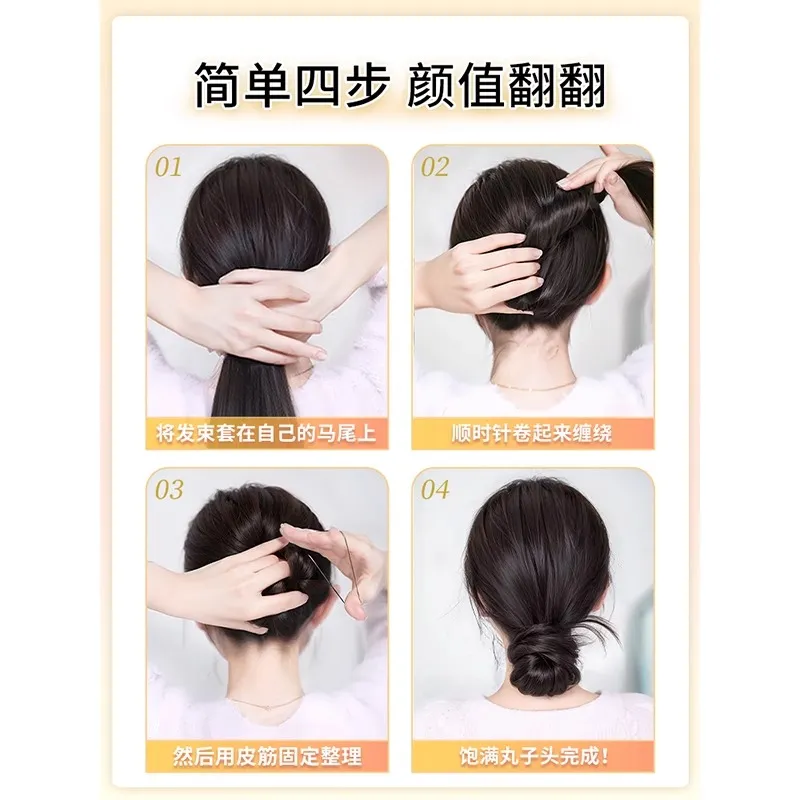 简单四步 颜值翻翻

01

将发束套在自己的马尾上

02

顺时针卷起来缠绕

03

然后用皮筋固定整理

04

饱满丸子头完成!