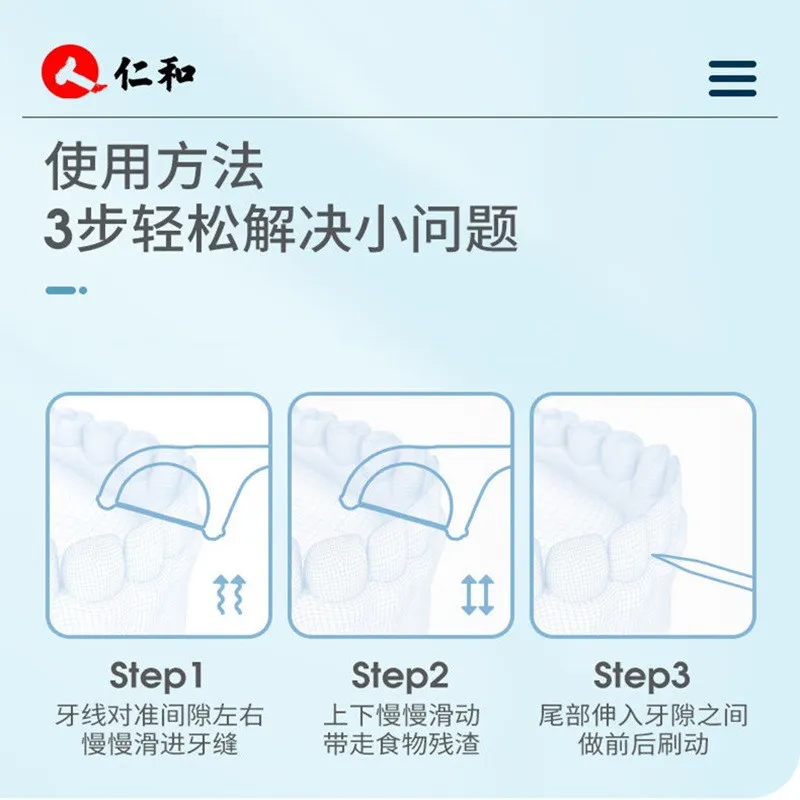 仁和

使用方法
3步轻松解决小问题

Step1
牙线对准间隙左右慢慢滑进牙缝

Step2
上下慢慢滑动带走食物残渣

Step3
尾部伸入牙隙之间做前后刷动