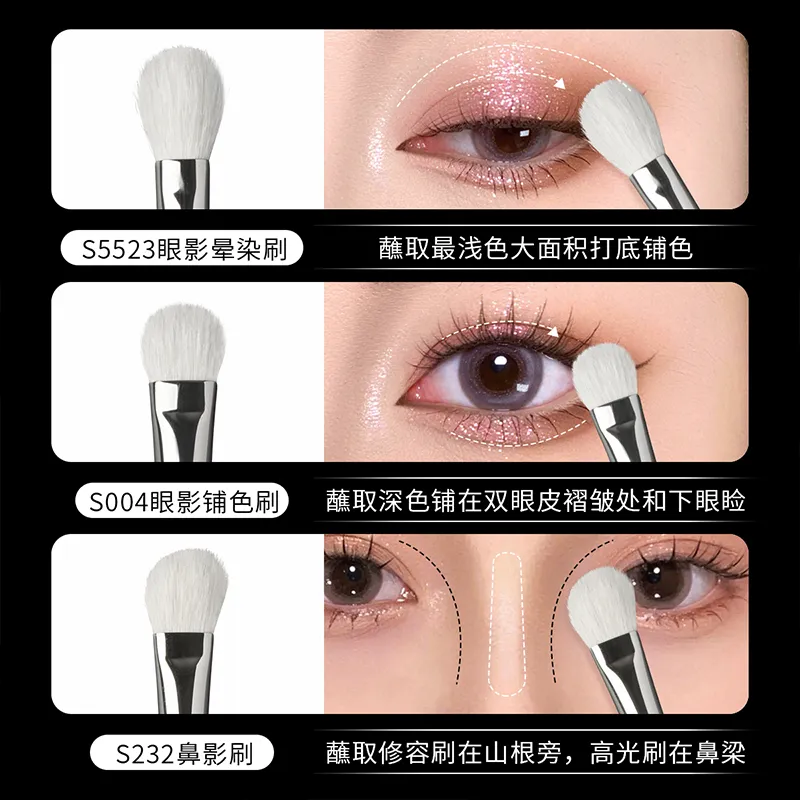 S5523眼影晕染刷

蘸取最浅色大面积打底铺色

S004眼影铺色刷

蘸取深色铺在双眼皮褶皱处和下眼睑

S232鼻影刷

蘸取修容刷在山根旁，高光刷在鼻梁