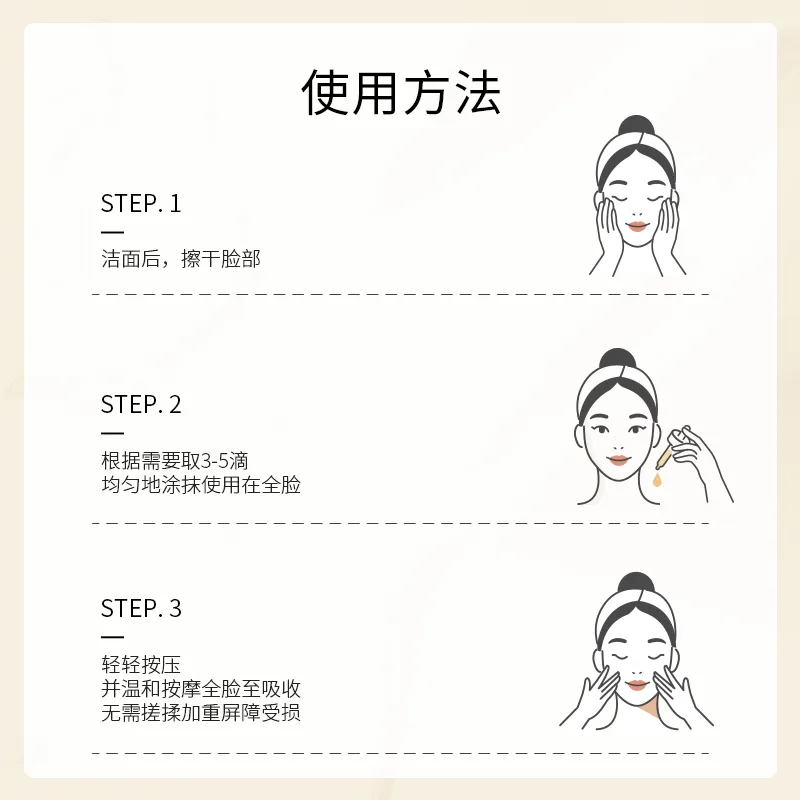 使用方法

STEP. 1

洁面后，擦干脸部

STEP. 2

根据需要取3-5滴
均匀地涂抹使用在全脸

STEP. 3

轻轻按压
并温和按摩全脸至吸收
无需搓揉加重屏障受损